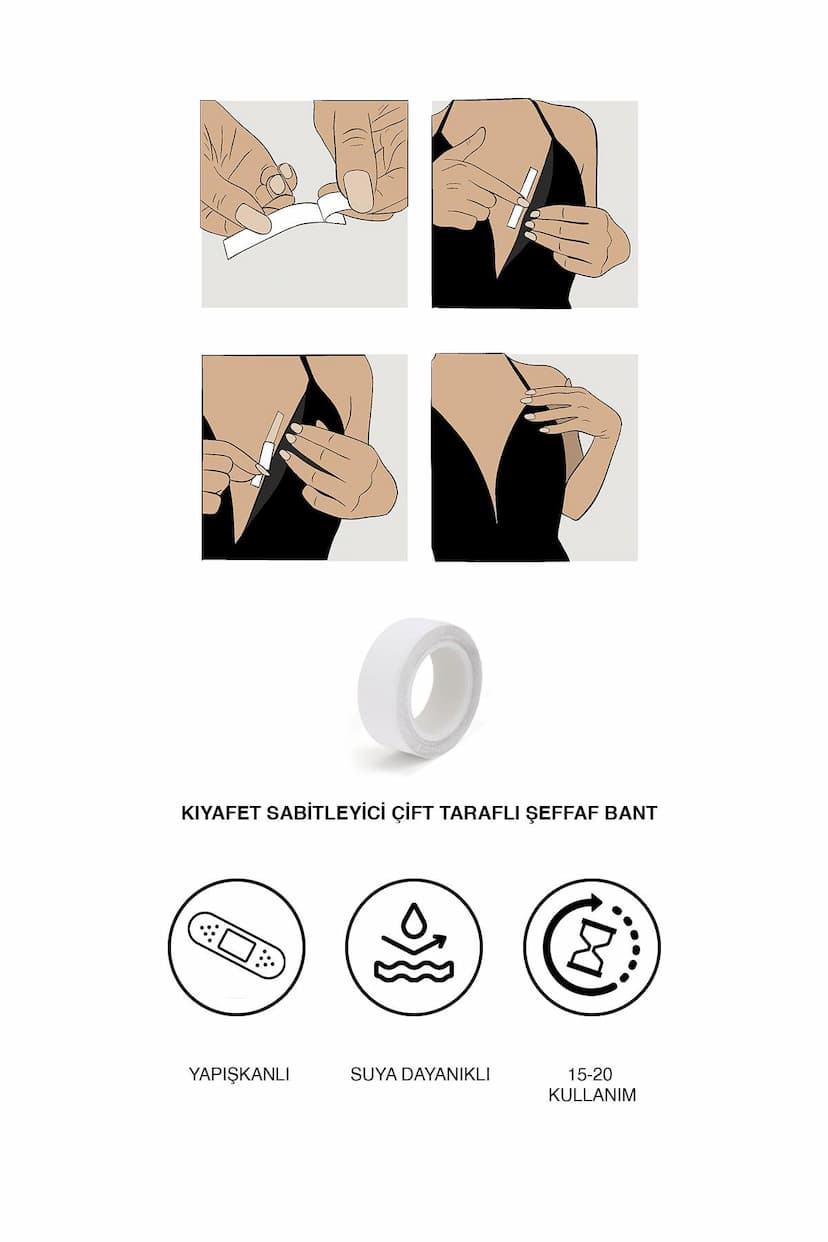 KIYAFET SABİTLEYİCİ ÇİFT TARAFLI ŞEFFAF BANT

YAPIŞKANLI

SUYA DAYANIKLI

15-20 KULLANIM